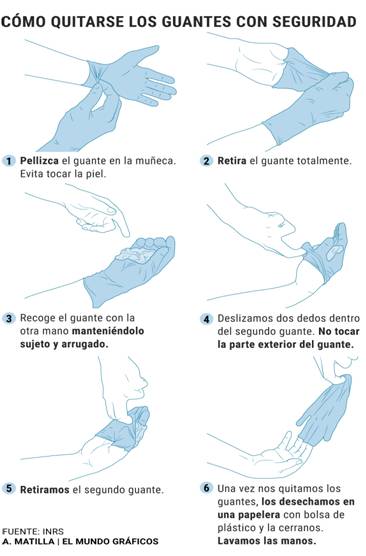 CÓMO QUITARSE LOS GUANTES CON SEGURIDAD

1 Pellizca el guante en la muñeca. Evita tocar la piel.

2 Retira el guante totalmente.

3 Recoge el guante con la otra mano manteniéndolo sujeto y arrugado.

4 Deslizamos dos dedos dentro del segundo guante. No tocar la parte exterior del guante.

5 Retiramos el segundo guante.

6 Una vez nos quitamos los guantes, los desechamos en una papelera con bolsa de plástico y la cerranos. Lavamos las manos.

FUENTE: INRS
A. MATILLA | EL MUNDO GRÁFICOS